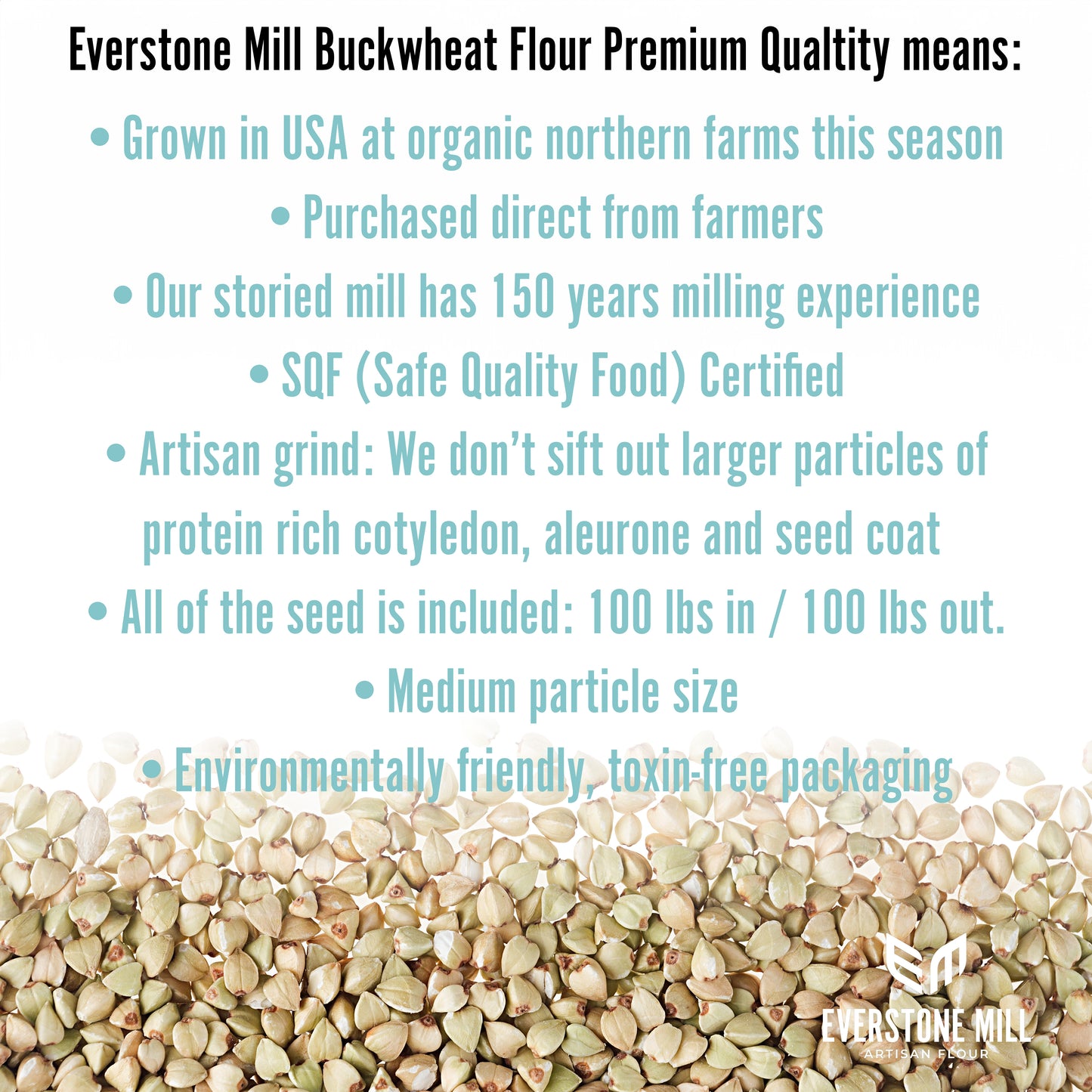 Everstone Mill Buckwheat Flour Premium Qualtity means:

• Grown in USA at organic northern farms this season

• Purchased direct from farmers

• Our storied mill has 150 years milling experience

• SQF (Safe Quality Food) Certified

• Artisan grind: We don't sift out larger particles of protein rich cotyledon, aleurone and seed coat

• All of the seed is included: 100 lbs in / 100 lbs out.

• Medium particle size

• Environmentally friendly, toxin-free packaging

EVERSTONE MILL
ARTISAN FLOUR